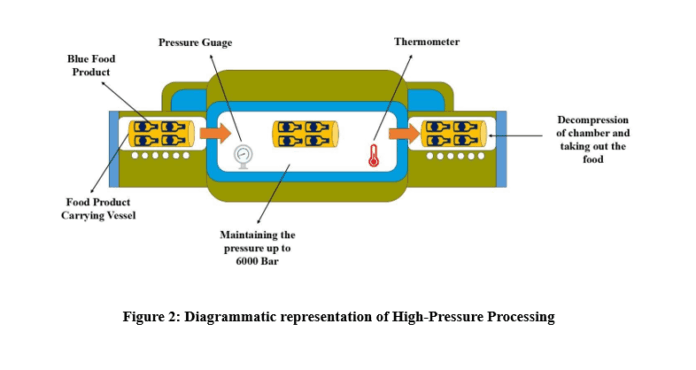 Pressure Guage

Thermometer

Blue Food Product

Decompression of chamber and taking out the food

Food Product Carrying Vessel

Maintaining the pressure up to 6000 Bar

Figure 2: Diagrammatic representation of High-Pressure Processing